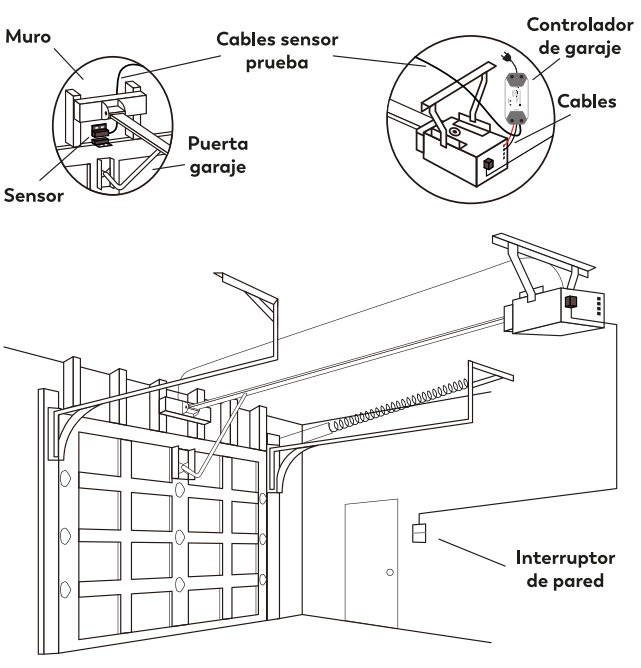 Muro

Cables sensor prueba

Controlador de garaje

Cables

Puerta garaje

Sensor

Interruptor de pared