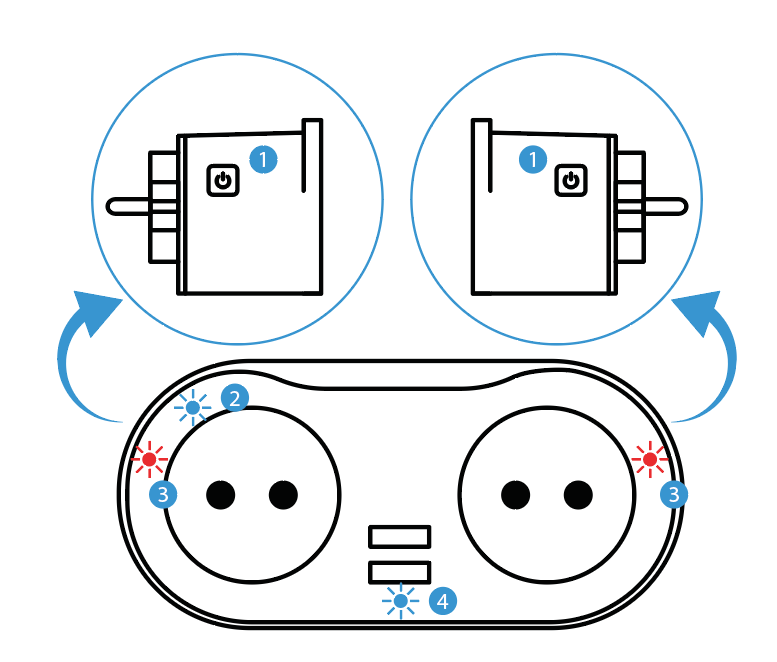 1
1
2
3
3
4