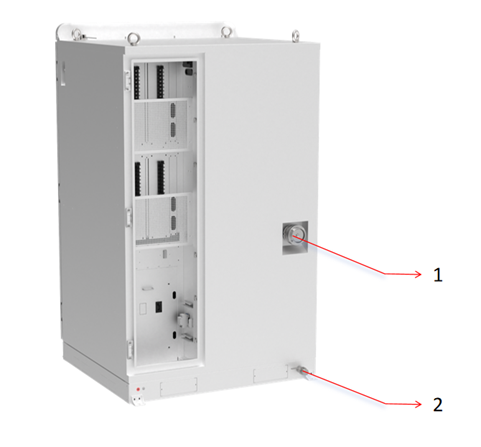 1

2