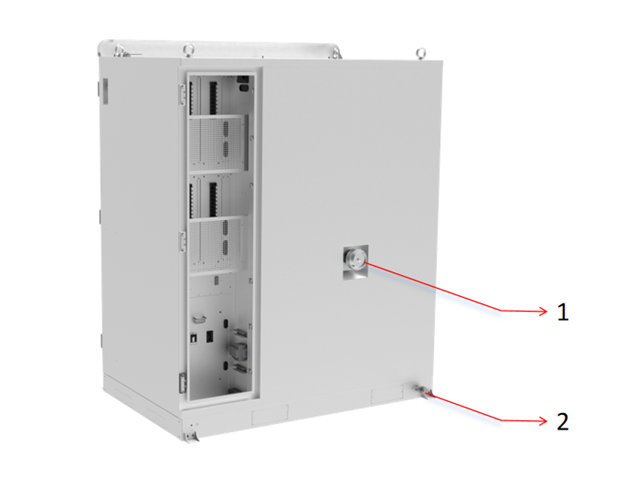 1

2