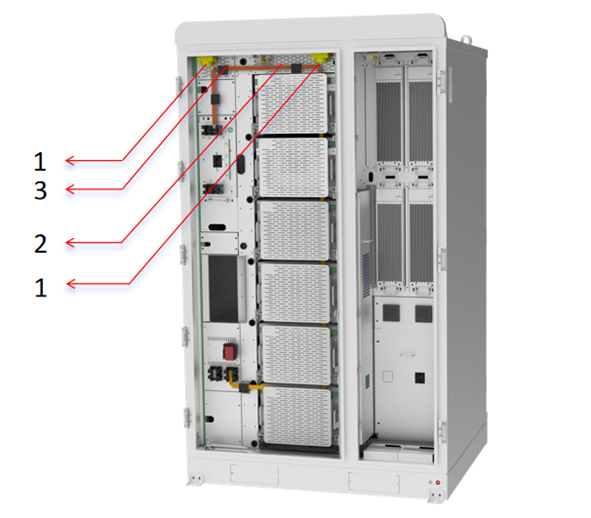 1
3
2
1