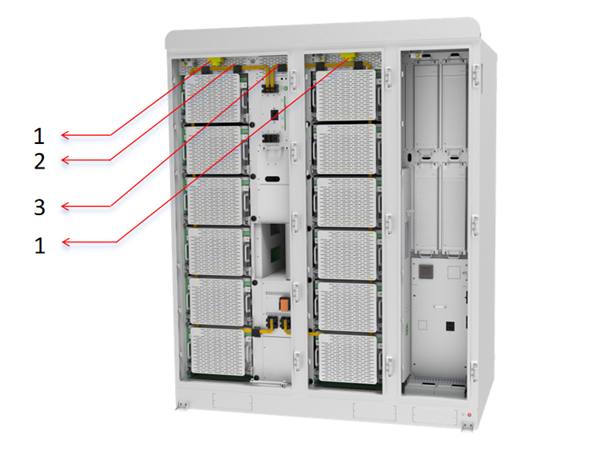 1
2
3
1