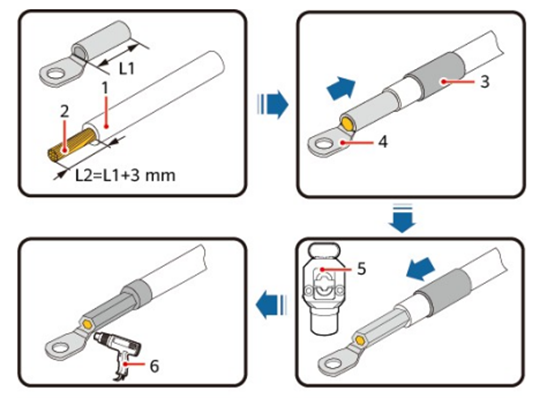 L1

1

2

L2=L1+3 mm

3

4

5

6