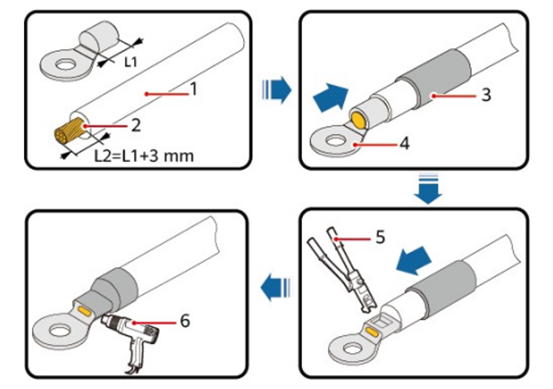 L1
1
2
L2=L1+3 mm
3
4
5
6