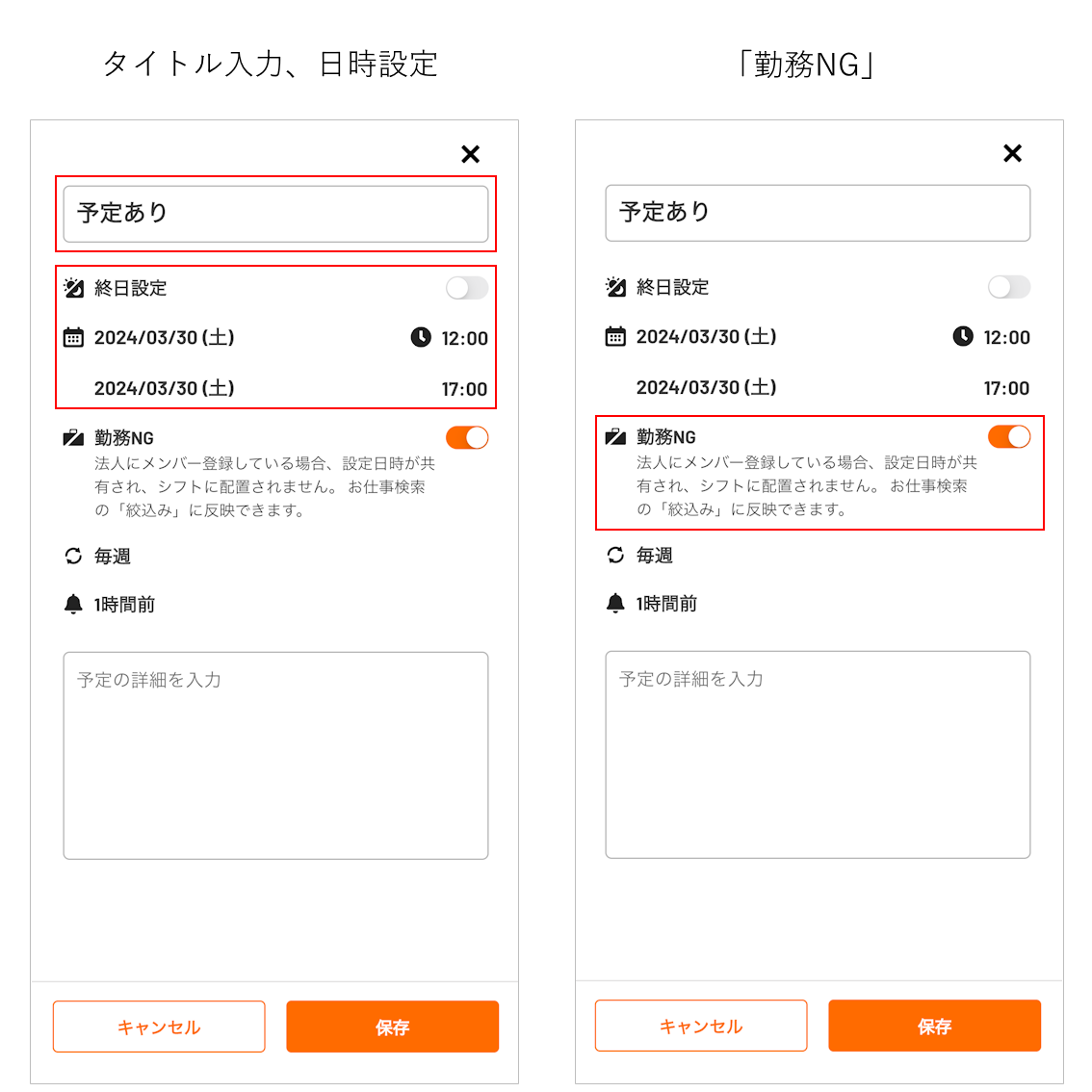 タイトル入力、日時設定

×

予定あり

終日設定

2024/03/30 (土)

12:00

2024/03/30 (土)

17:00

勤務NG

法人にメンバー登録している場合、設定日時が共有され、シフトに配置されません。お仕事検索の「絞込み」に反映できます。

毎週

1時間前

予定の詳細を入力

キャンセル

保存

「勤務NG」

×

予定あり

終日設定

2024/03/30 (土)

12:00

2024/03/30 (土)

17:00

勤務NG

法人にメンバー登録している場合、設定日時が共有され、シフトに配置されません。お仕事検索の「絞込み」に反映できます。

毎週

1時間前

予定の詳細を入力

キャンセル

保存