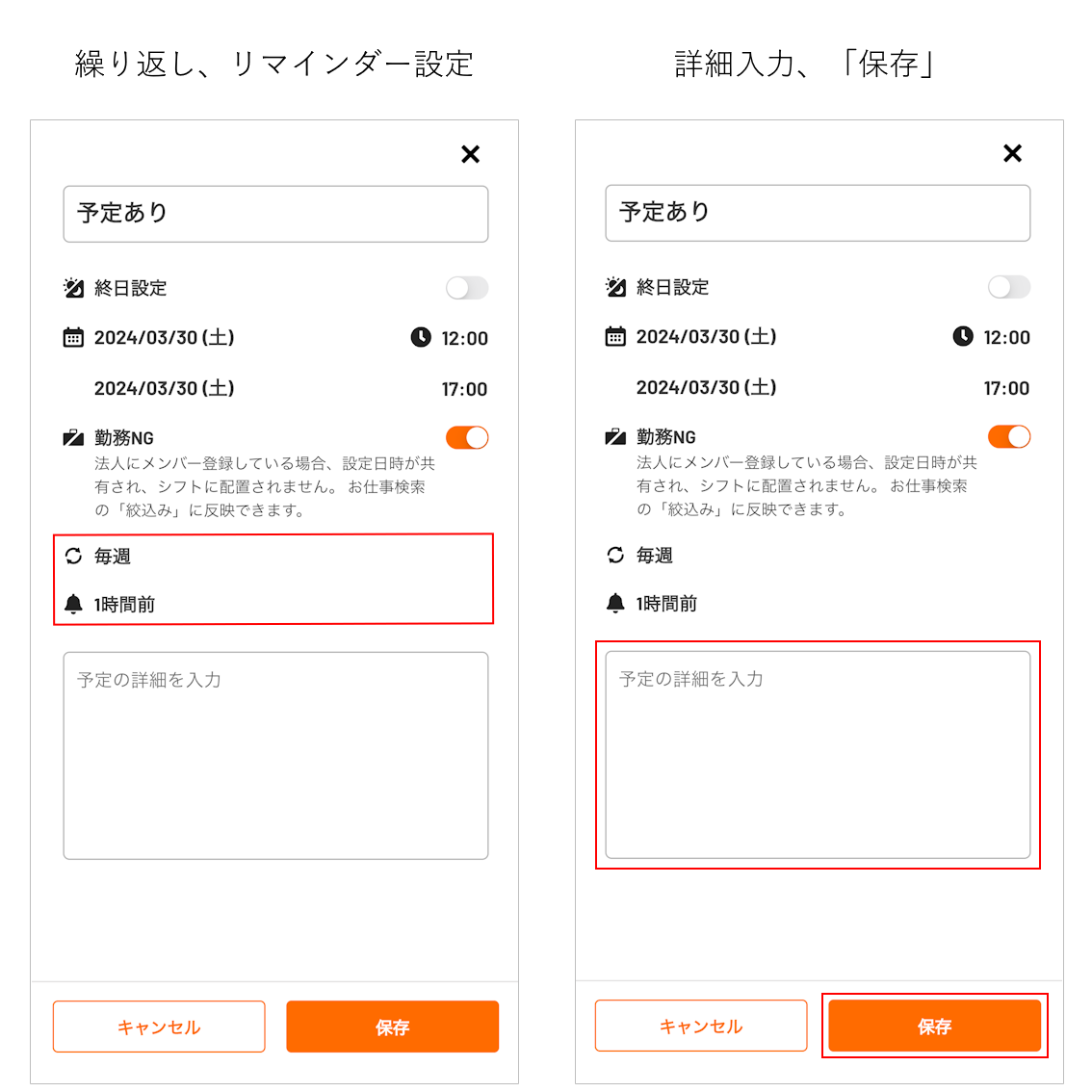 繰り返し、リマインダー設定

×

予定あり

終日設定

2024/03/30 (土)

12:00

2024/03/30 (土)

17:00

勤務NG

法人にメンバー登録している場合、設定日時が共有され、シフトに配置されません。お仕事検索の「絞込み」に反映できます。

毎週

1時間前

予定の詳細を入力

キャンセル

保存

詳細入力、「保存」

×

予定あり

終日設定

2024/03/30 (土)

12:00

2024/03/30 (土)

17:00

勤務NG

法人にメンバー登録している場合、設定日時が共有され、シフトに配置されません。お仕事検索の「絞込み」に反映できます。

毎週

1時間前

予定の詳細を入力

キャンセル

保存