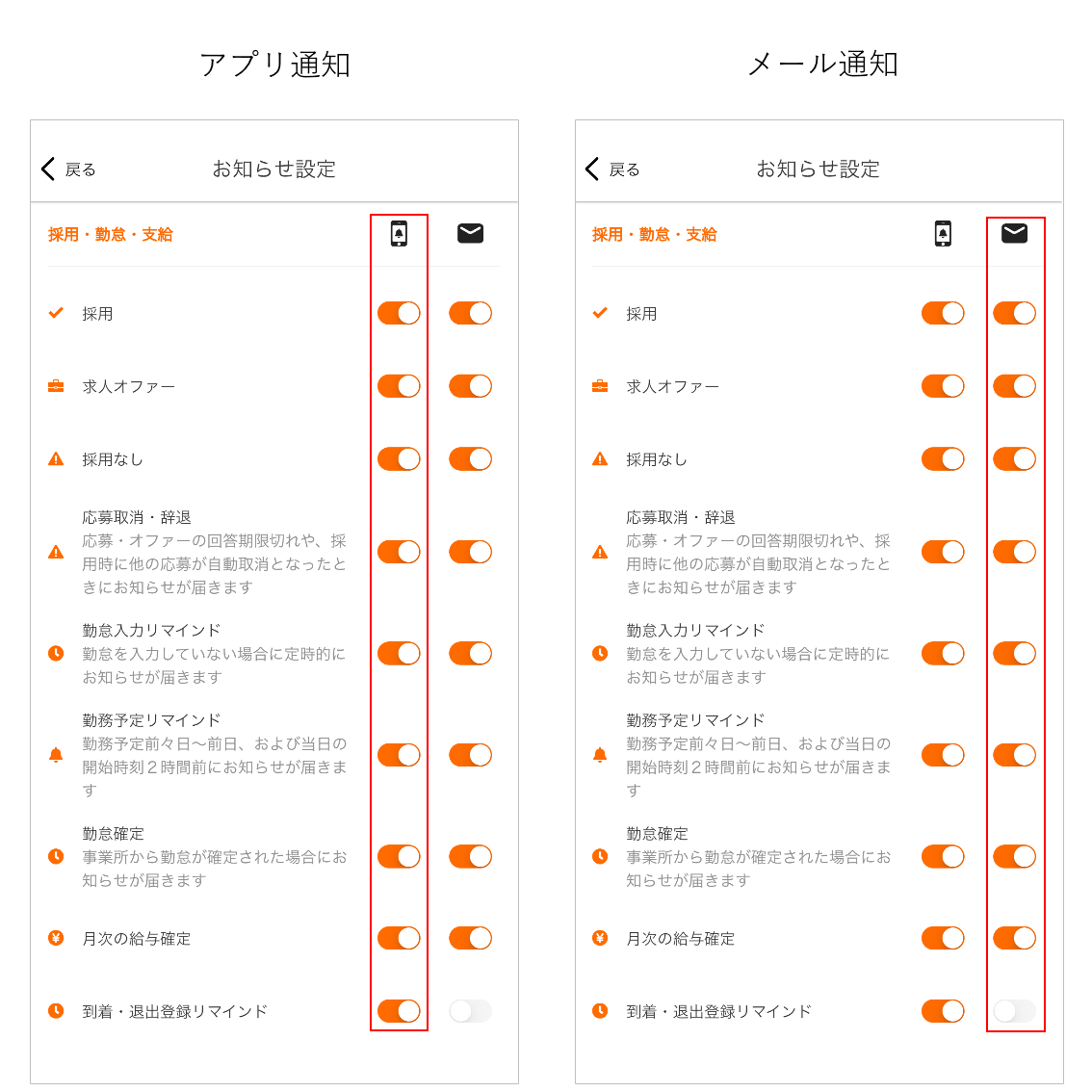 アプリ通知

戻る

お知らせ設定

採用・勤怠・支給

採用

求人オファー

採用なし

応募取消・辞退
応募・オファーの回答期限切れや、採用時に他の応募が自動取消となったときにお知らせが届きます

勤怠入力リマインド
勤怠を入力していない場合に定時的にお知らせが届きます

勤務予定リマインド
勤務予定前々日〜前日、および当日の開始時刻２時間前にお知らせが届きます

勤怠確定
事業所から勤怠が確定された場合にお知らせが届きます

月次の給与確定

到着・退出登録リマインド

メール通知

戻る

お知らせ設定

採用・勤怠・支給

採用

求人オファー

採用なし

応募取消・辞退
応募・オファーの回答期限切れや、採用時に他の応募が自動取消となったときにお知らせが届きます

勤怠入力リマインド
勤怠を入力していない場合に定時的にお知らせが届きます

勤務予定リマインド
勤務予定前々日〜前日、および当日の開始時刻２時間前にお知らせが届きます

勤怠確定
事業所から勤怠が確定された場合にお知らせが届きます

月次の給与確定

到着・退出登録リマインド