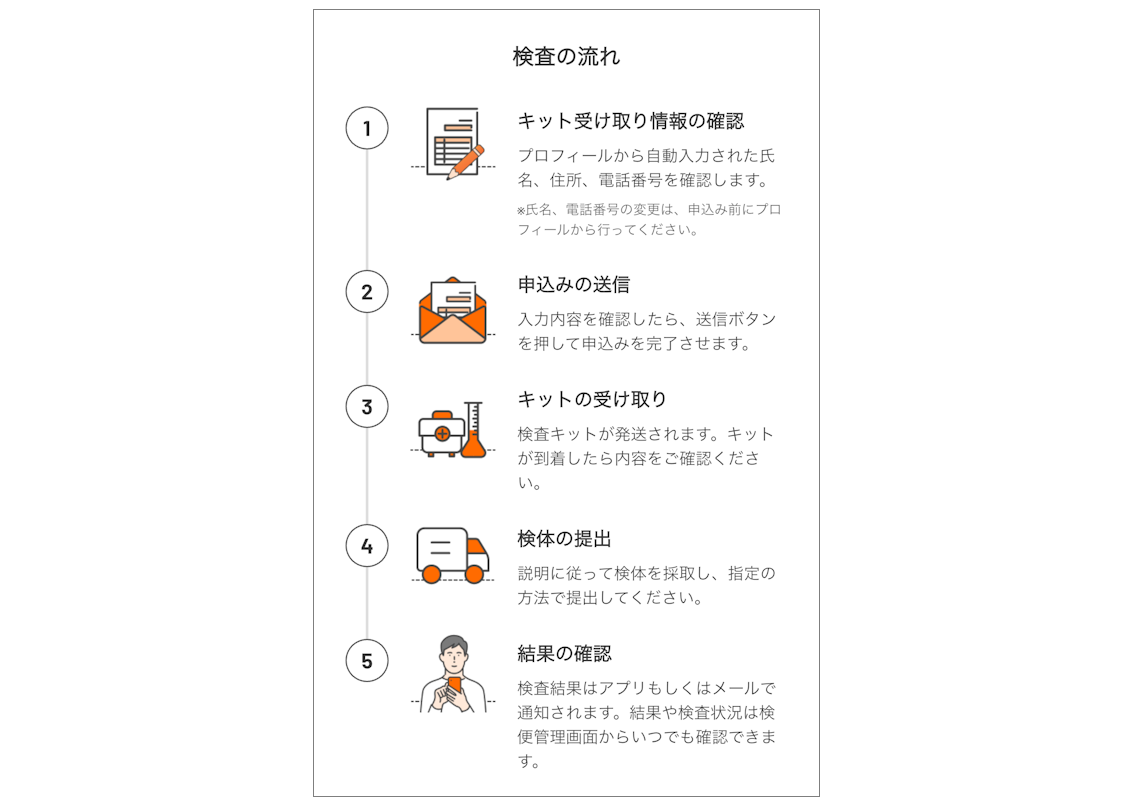 検査の流れ

1

キット受け取り情報の確認

プロフィールから自動入力された氏名、住所、電話番号を確認します。

※氏名、電話番号の変更は、申込み前にプロフィールから行ってください。

2

申込みの送信

入力内容を確認したら、送信ボタンを押して申込みを完了させます。

3

キットの受け取り

検査キットが発送されます。キットが到着したら内容をご確認ください。

4

検体の提出

説明に従って検体を採取し、指定の方法で提出してください。

5

結果の確認

検査結果はアプリもしくはメールで通知されます。結果や検査状況は検便管理画面からいつでも確認できます。