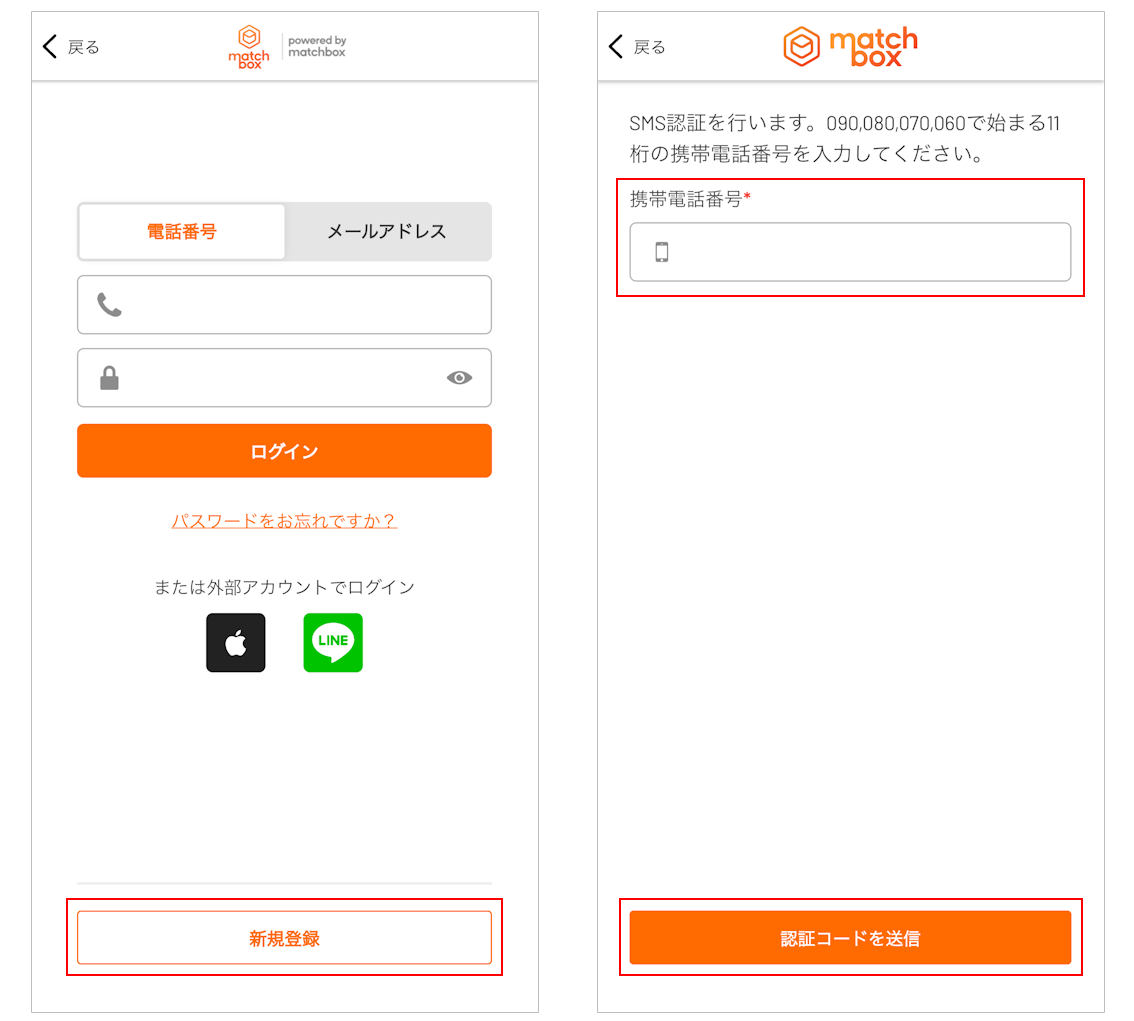 戻る

match box

powered by matchbox

電話番号

メールアドレス

ログイン

パスワードをお忘れですか？

または外部アカウントでログイン

LINE

新規登録

戻る

match box

SMS認証を行います。090,080,070,060で始まる11桁の携帯電話番号を入力してください。

携帯電話番号*

認証コードを送信