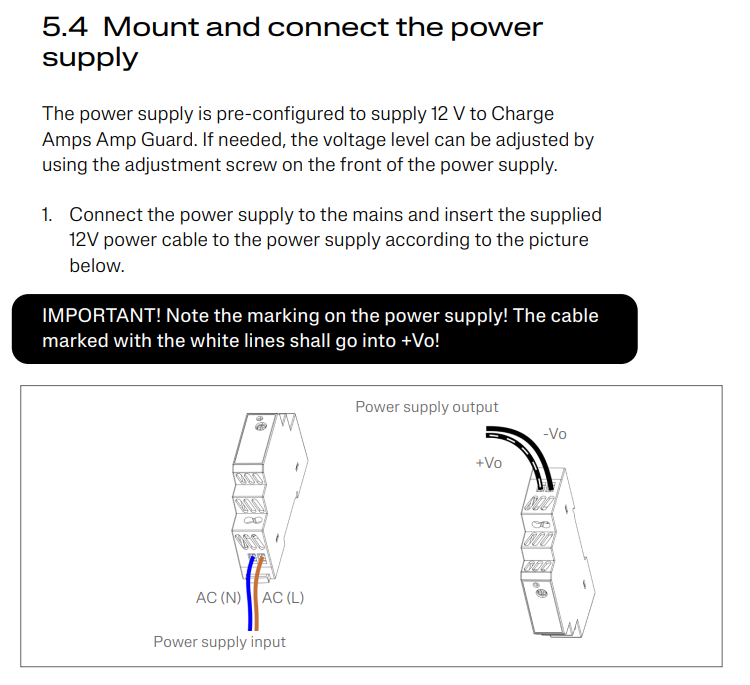 5.4 Mount and connect the power supply

The power supply is pre-configured to supply 12 V to Charge Amps Amp Guard. If needed, the voltage level can be adjusted by using the adjustment screw on the front of the power supply.

1. Connect the power supply to the mains and insert the supplied 12V power cable to the power supply according to the picture below.

IMPORTANT! Note the marking on the power supply! The cable marked with the white lines shall go into +Vo!

Power supply output

-Vo

+Vo

AC (N)

AC (L)

Power supply input