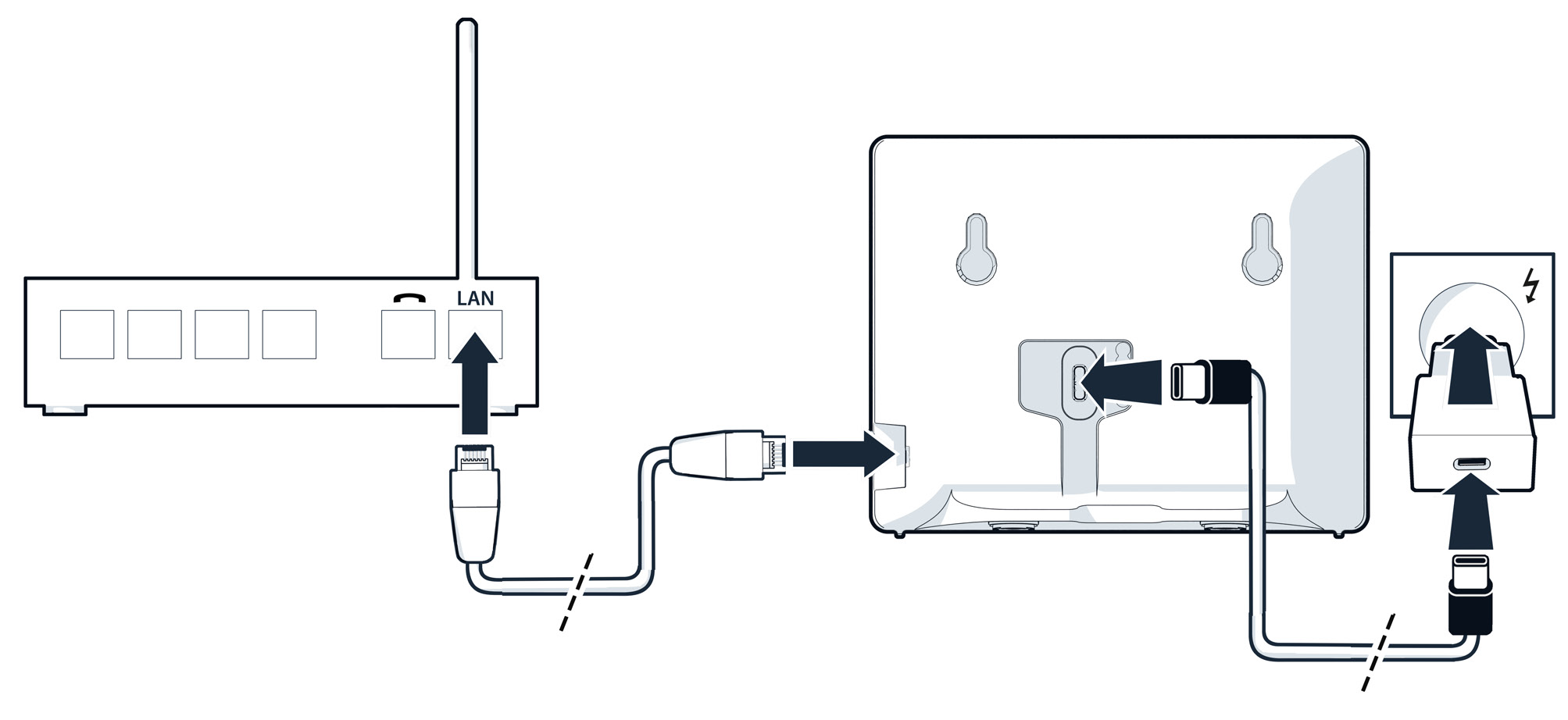 LAN