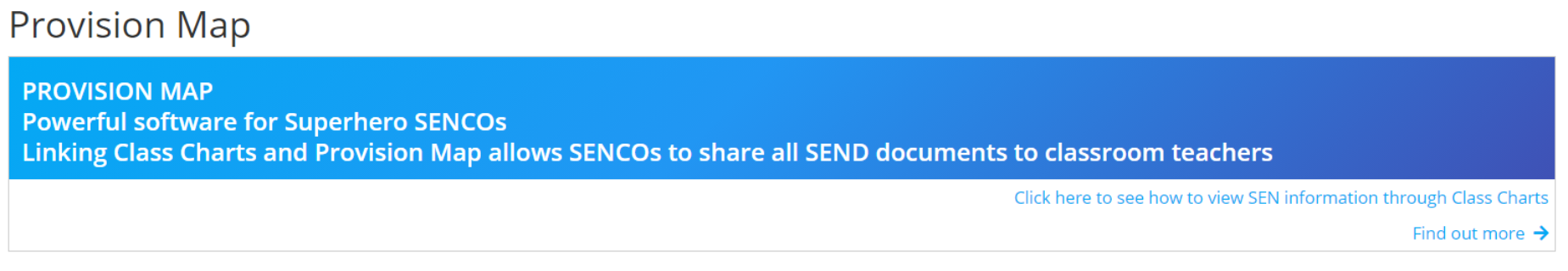 Provision Map

PROVISION MAP
Powerful software for Superhero SENCOs
Linking Class Charts and Provision Map allows SENCOs to share all SEND documents to classroom teachers

Click here to see how to view SEN information through Class Charts

Find out more →