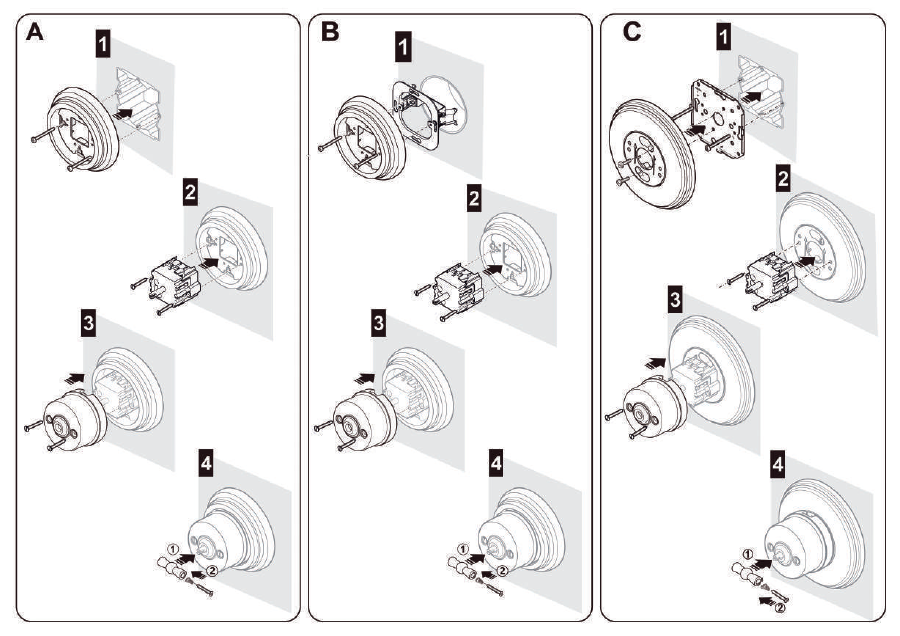 A
1
2
3
4
①
②

B
1
2
3
4
①
②

C
1
2
3
4
①
②