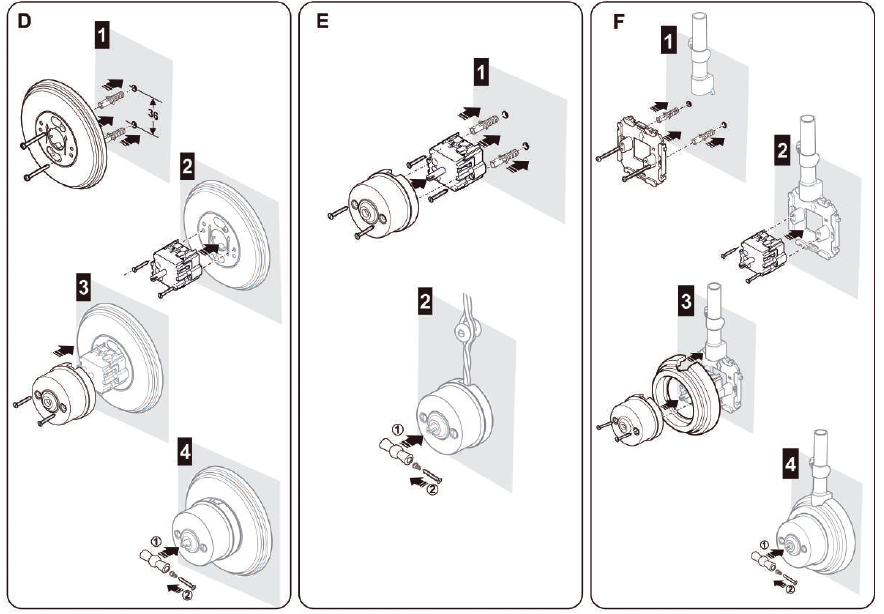 D

1

36

2

3

4

①

②

E

1

2

①

②

F

1

2

3

4

①

②