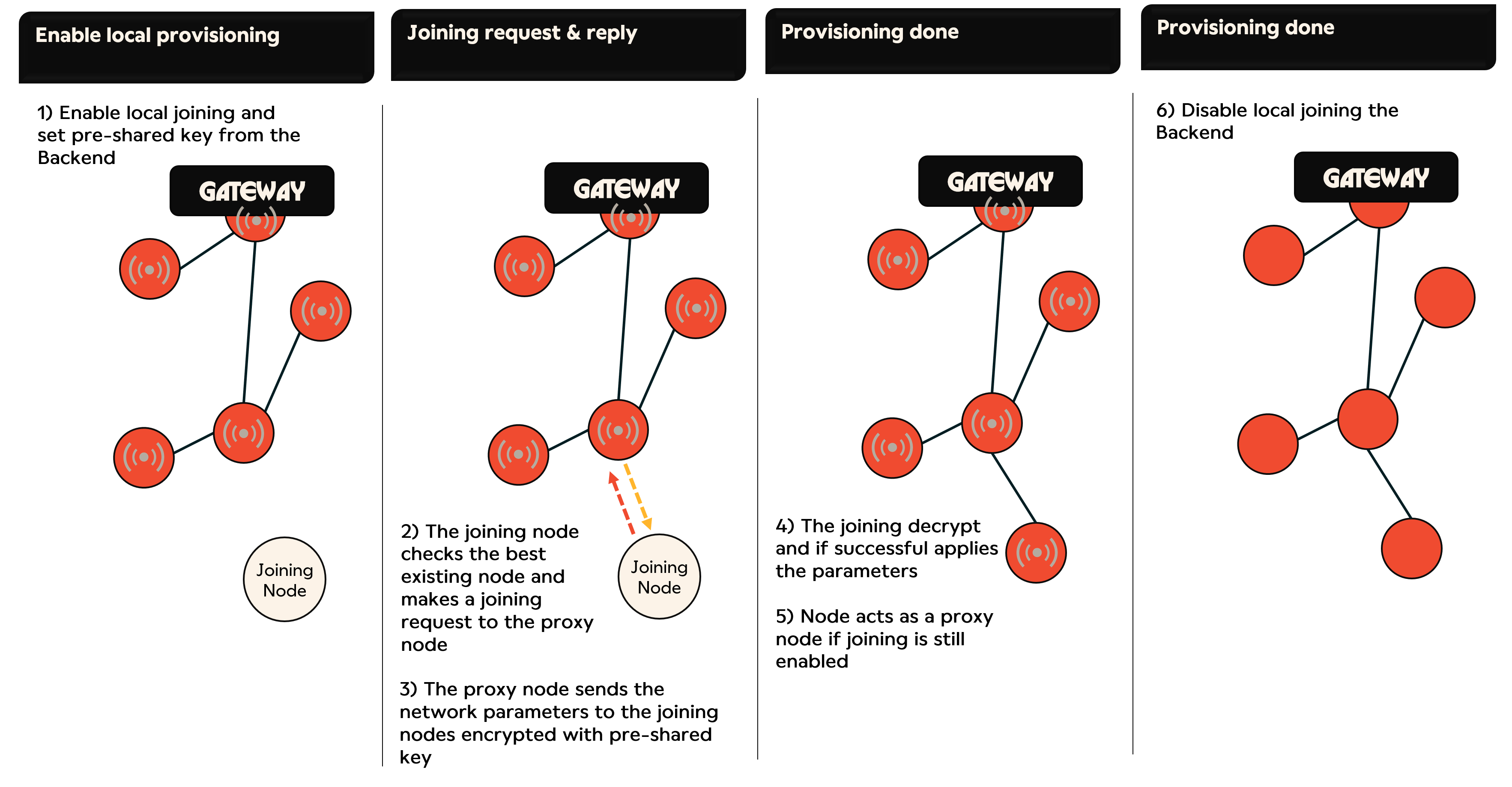 Enable local provisioning

1) Enable local joining and set pre-shared key from the Backend

GATEWAY

Joining Node

Joining request & reply

GATEWAY

2) The joining node checks the best existing node and makes a joining request to the proxy node

Joining Node

3) The proxy node sends the network parameters to the joining nodes encrypted with pre-shared key

Provisioning done

GATEWAY

4) The joining decrypt and if successful applies the parameters

5) Node acts as a proxy node if joining is still enabled

Provisioning done

6) Disable local joining the Backend

GATEWAY