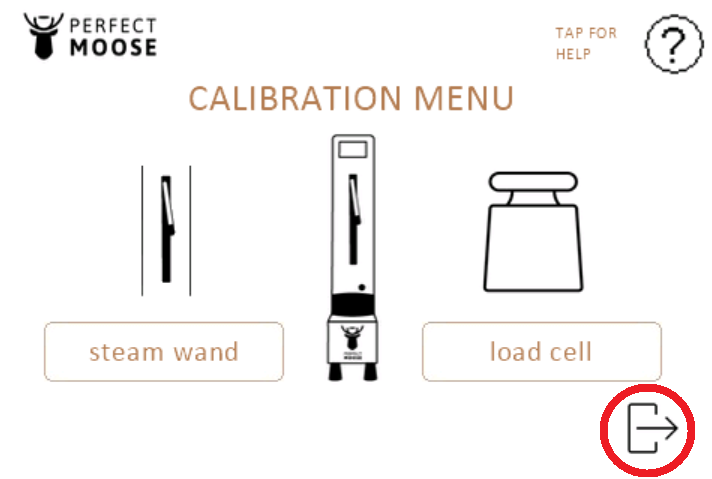 PERFECT MOOSE

TAP FOR HELP

?

CALIBRATION MENU

PERFECT MOOSE

steam wand

load cell