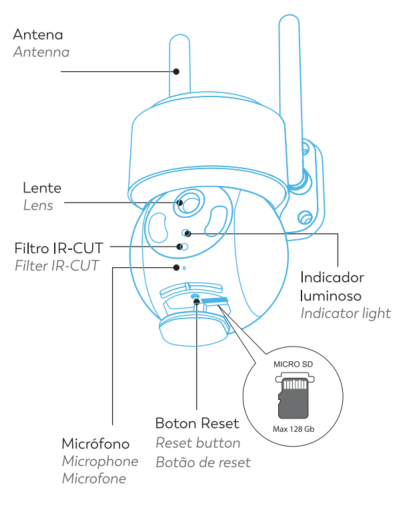 Antena
Antenna

Lente
Lens

Filtro IR-CUT
Filter IR-CUT

Indicador luminoso
Indicator light

MICRO SD
Max 128 Gb

Boton Reset
Reset button
Botão de reset

Micrófono
Microphone
Microfone