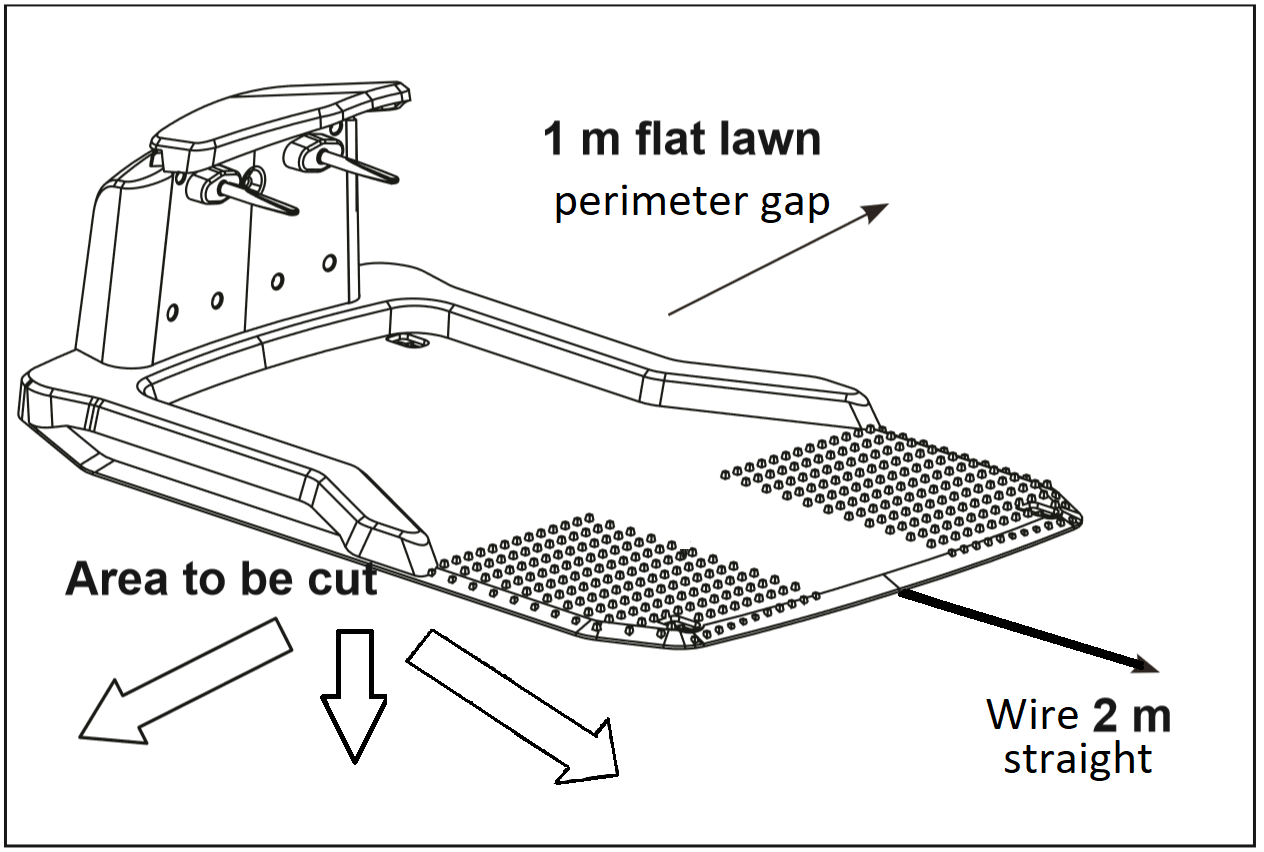 1 m flat lawn
perimeter gap

Area to be cut

Wire 2 m
straight