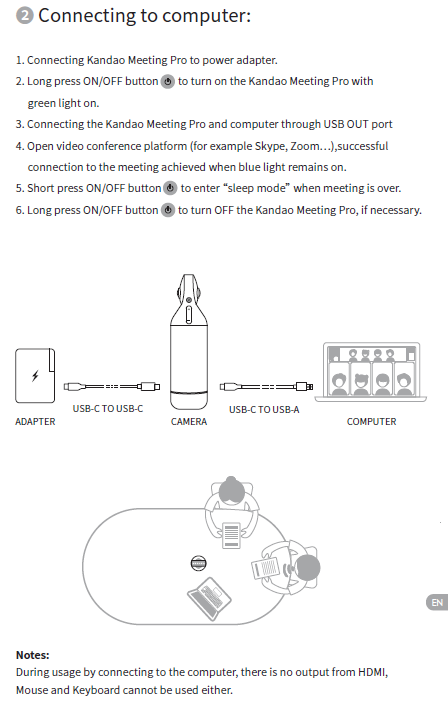 ❷ Connecting to computer:

1. Connecting Kandao Meeting Pro to power adapter.
2. Long press ON/OFF button to turn on the Kandao Meeting Pro with green light on.
3. Connecting the Kandao Meeting Pro and computer through USB OUT port
4. Open video conference platform (for example Skype, Zoom…),successful connection to the meeting achieved when blue light remains on.
5. Short press ON/OFF button to enter “sleep mode” when meeting is over.
6. Long press ON/OFF button to turn OFF the Kandao Meeting Pro, if necessary.

ADAPTER
USB-C TO USB-C
CAMERA
USB-C TO USB-A
COMPUTER

EN

Notes:
During usage by connecting to the computer, there is no output from HDMI, Mouse and Keyboard cannot be used either.