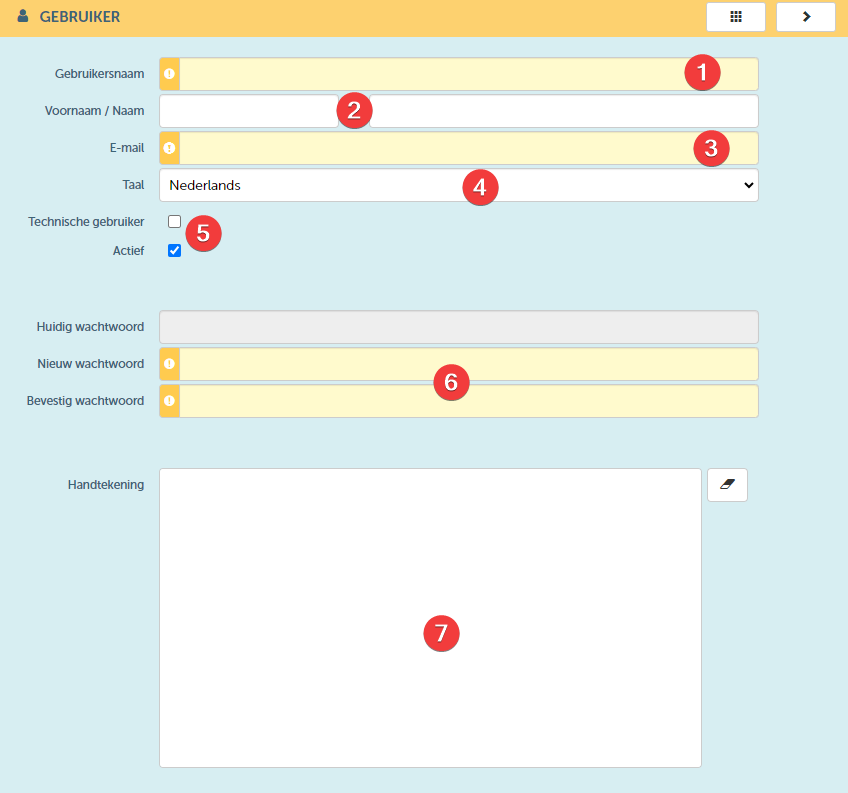 GEBRUIKER

Gebruikersnaam
1
Voornaam / Naam
2
E-mail
3
Taal
Nederlands
4
Technische gebruiker
5
Actief

Huidig wachtwoord
Nieuw wachtwoord
6
Bevestig wachtwoord

Handtekening
7