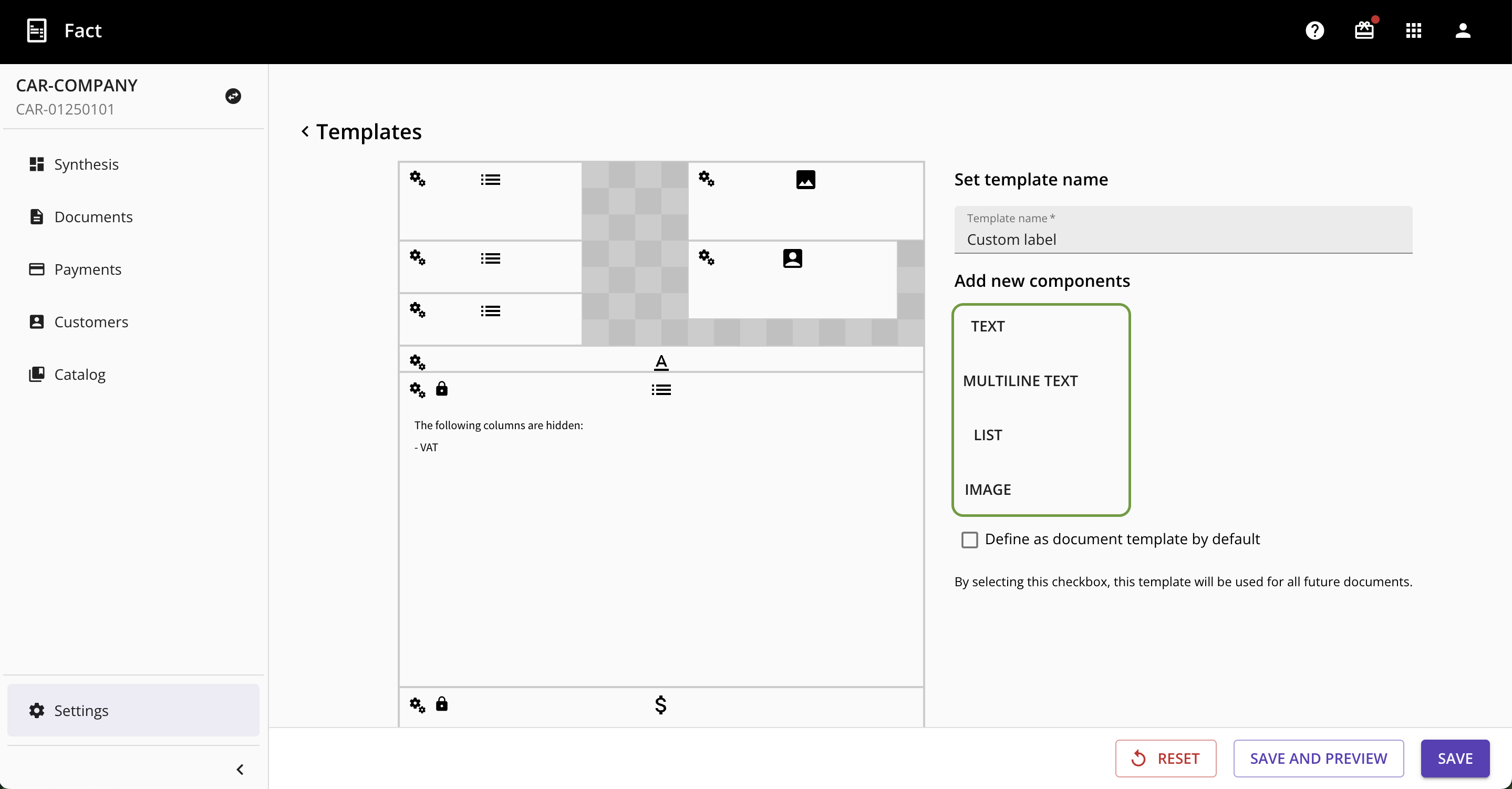 Fact

CAR-COMPANY
CAR-01250101

Synthesis

Documents

Payments

Customers

Catalog

Settings

Templates

The following columns are hidden:

- VAT

Set template name

Template name *
Custom label

Add new components

TEXT

MULTILINE TEXT

LIST

IMAGE

Define as document template by default

By selecting this checkbox, this template will be used for all future documents.

RESET

SAVE AND PREVIEW

SAVE