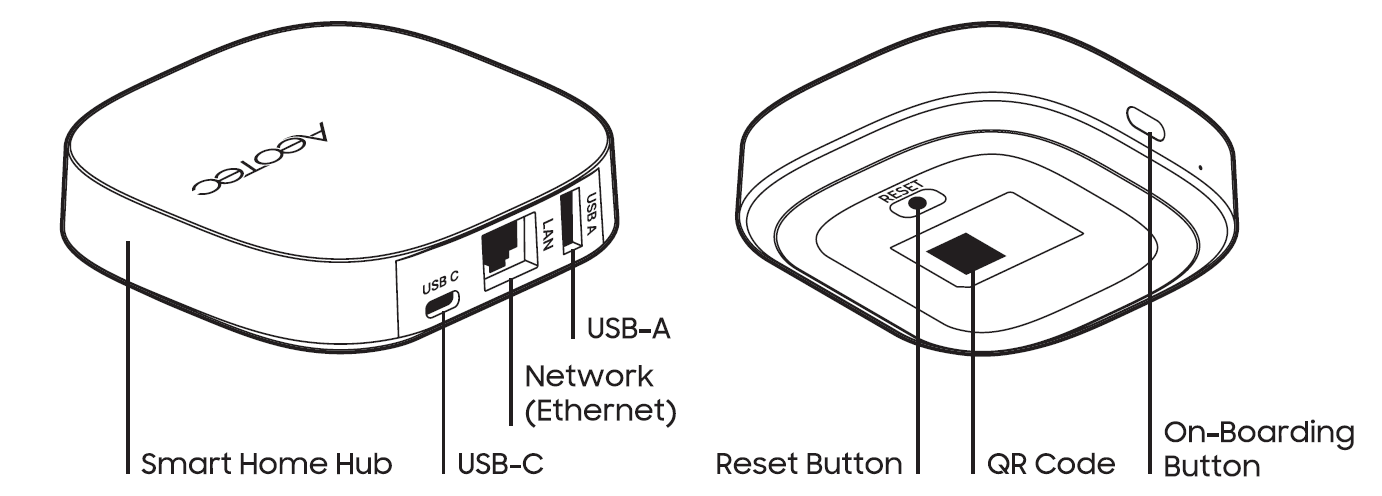 AEOTEC

USB C

LAN

USB A

USB-A

Network (Ethernet)

Smart Home Hub

USB-C

RESET

Reset Button

QR Code

On-Boarding Button