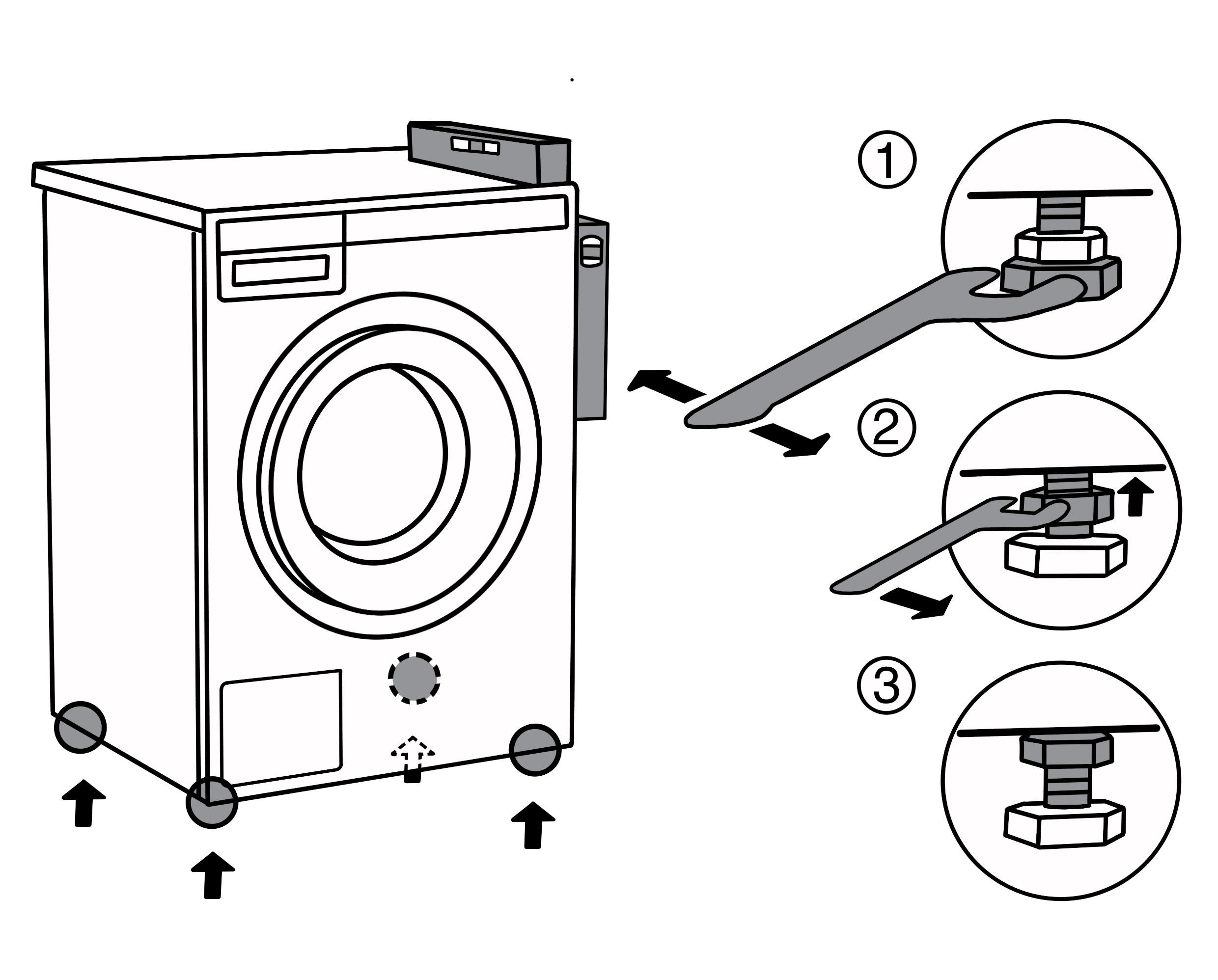 ①
②
③