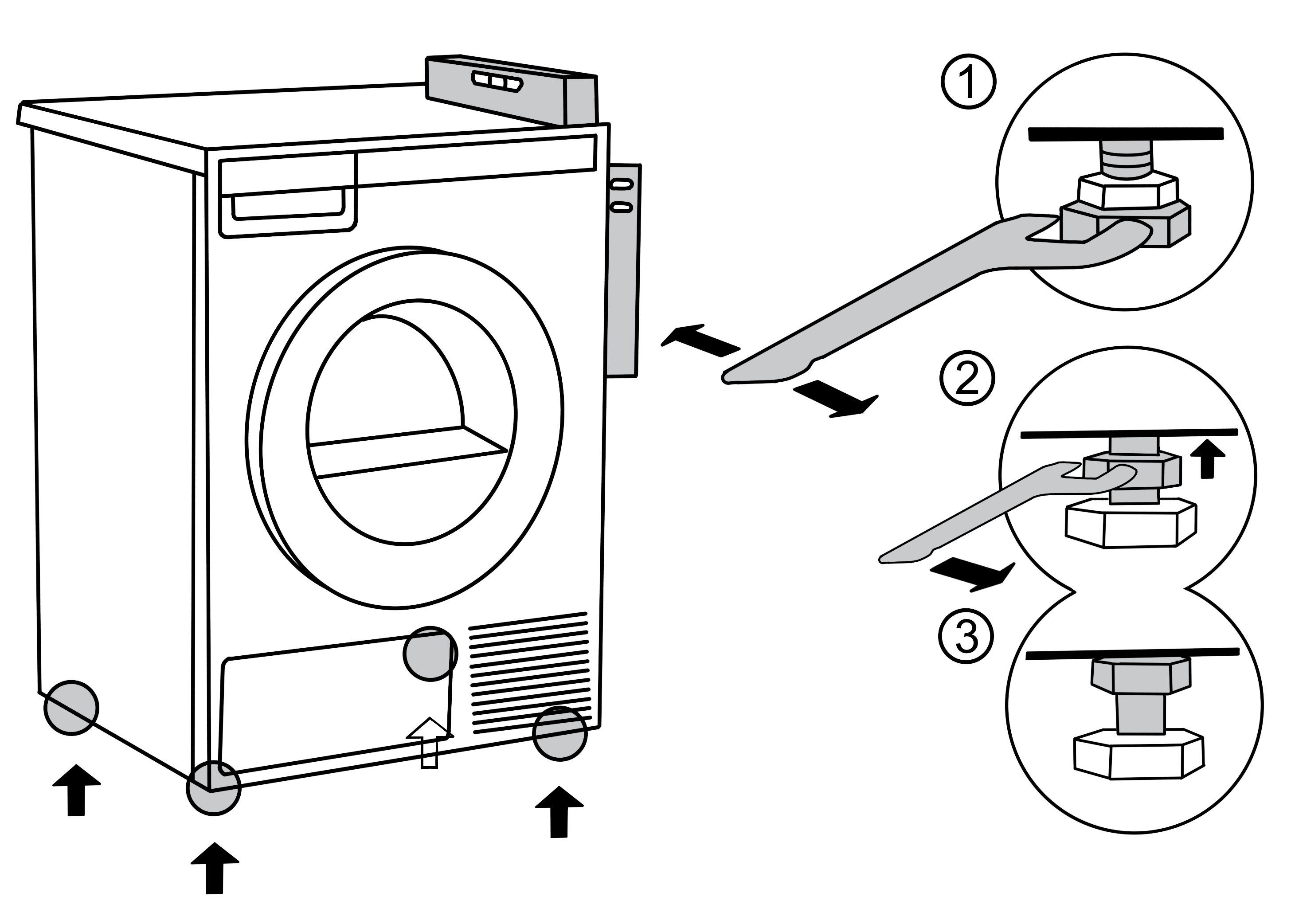 ①
②
③