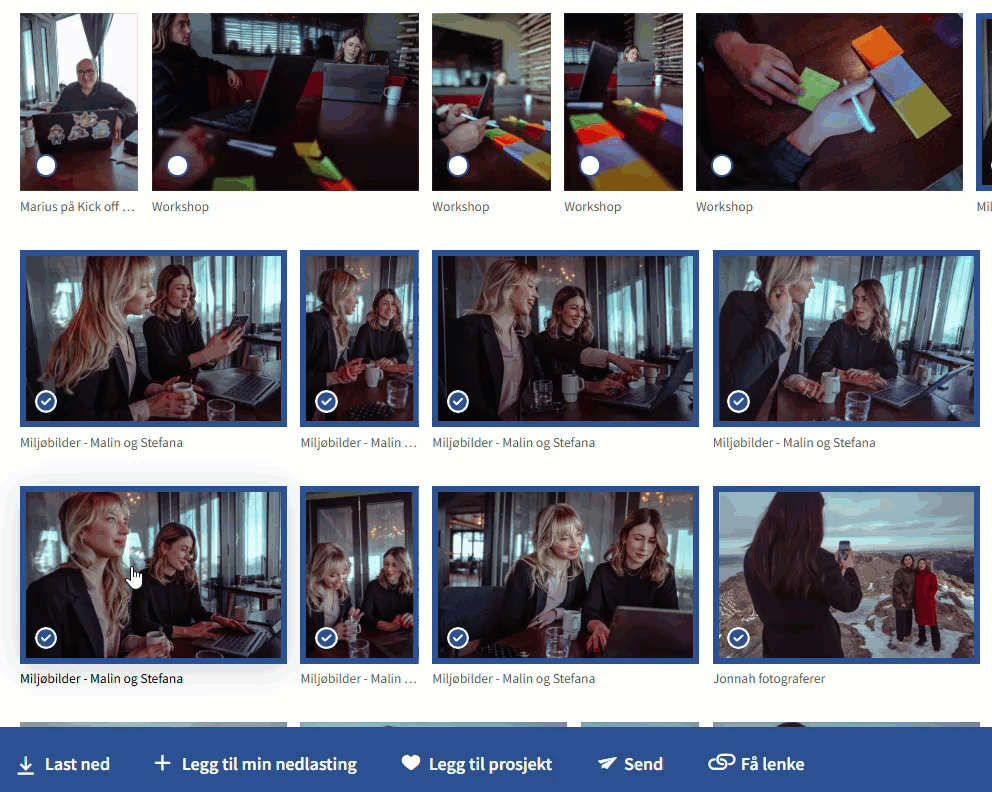 Marius på Kick off ...
Workshop
Workshop
Workshop
Workshop
Milj

Miljøbilder - Malin og Stefana
Miljøbilder - Malin ...
Miljøbilder - Malin og Stefana
Miljøbilder - Malin og Stefana

Miljøbilder - Malin og Stefana
Miljøbilder - Malin ...
Miljøbilder - Malin og Stefana
Jonnah fotograferer

Last ned
Legg til min nedlasting
Legg til prosjekt
Send
Få lenke