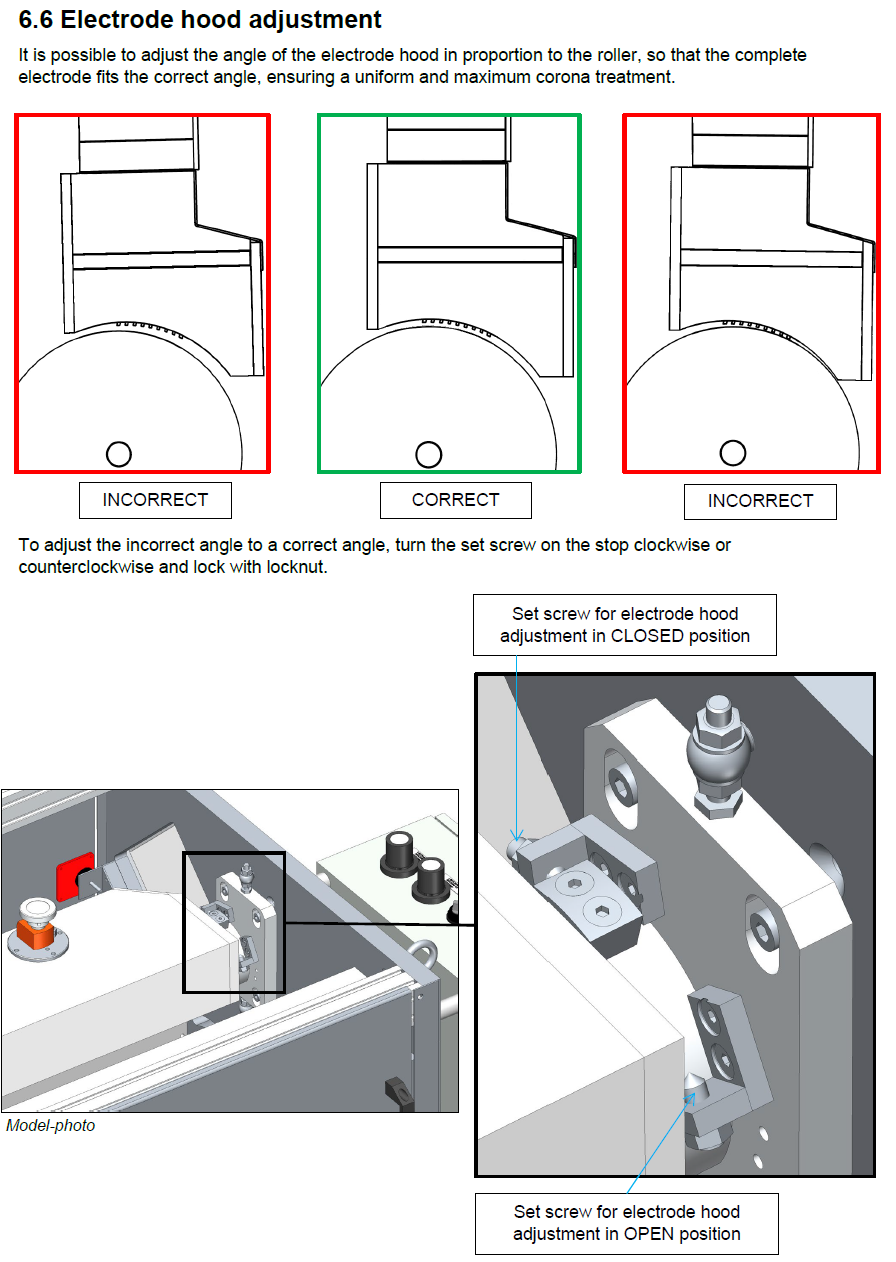 6.6 Electrode hood adjustment

It is possible to adjust the angle of the electrode hood in proportion to the roller, so that the complete electrode fits the correct angle, ensuring a uniform and maximum corona treatment.

INCORRECT

CORRECT

INCORRECT

To adjust the incorrect angle to a correct angle, turn the set screw on the stop clockwise or counterclockwise and lock with locknut.

Set screw for electrode hood adjustment in CLOSED position

Model-photo

Set screw for electrode hood adjustment in OPEN position