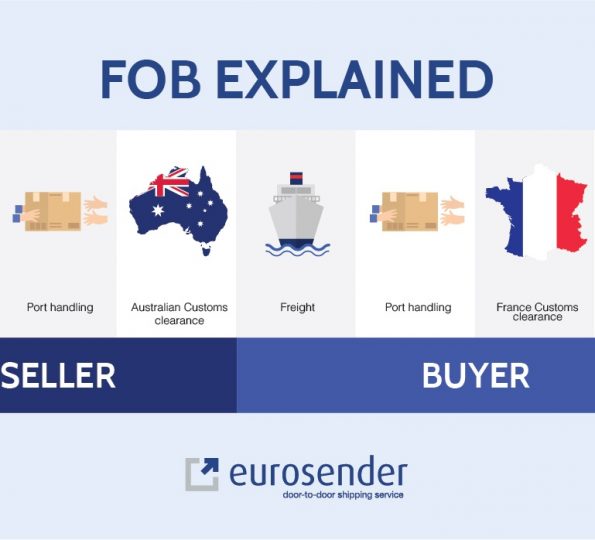 FOB EXPLAINED

Port handling

Australian Customs clearance

Freight

Port handling

France Customs clearance

SELLER

BUYER

eurosender
door-to-door shipping service