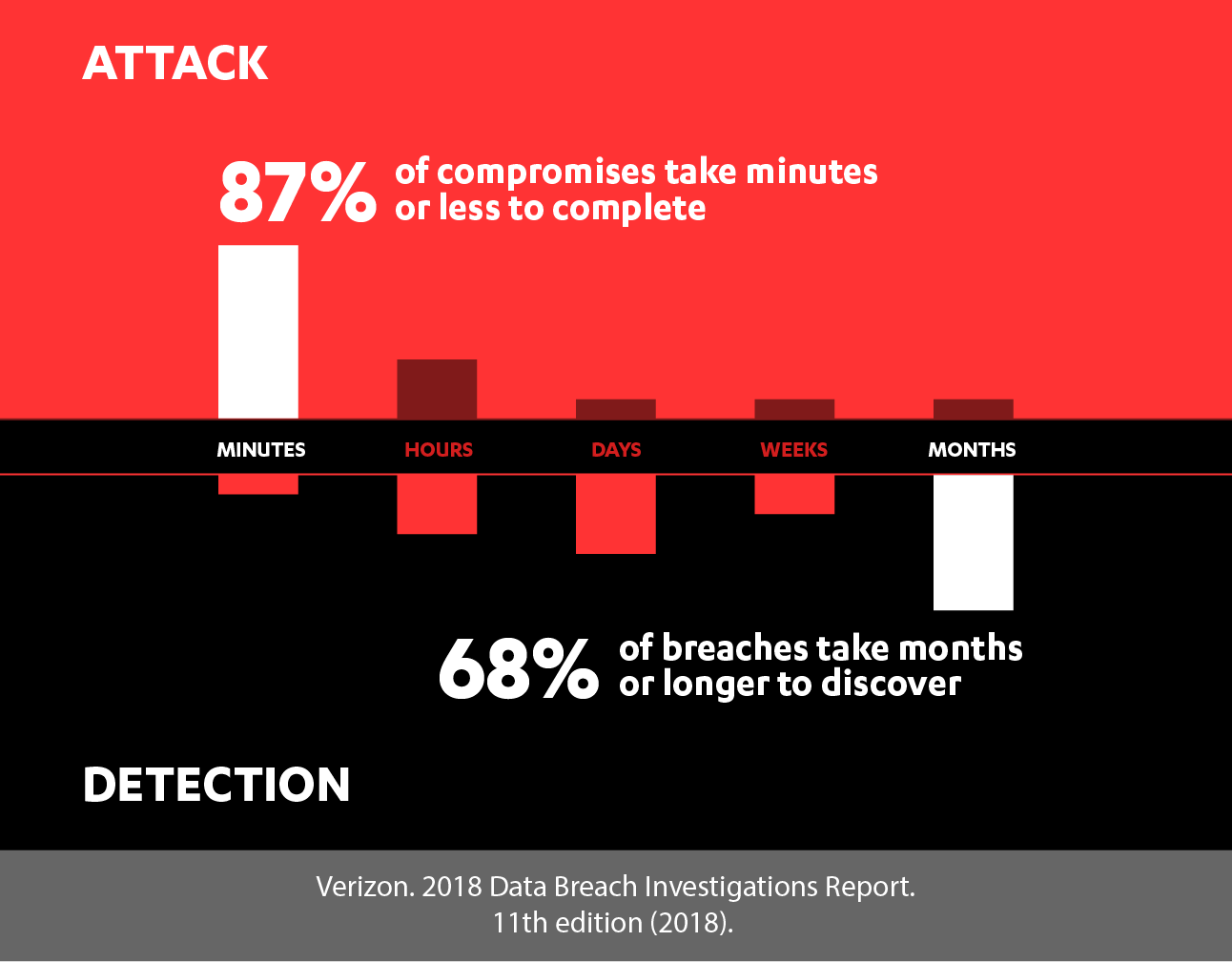 ATTACK

87% of compromises take minutes or less to complete

MINUTES HOURS DAYS WEEKS MONTHS

68% of breaches take months or longer to discover

DETECTION

Verizon. 2018 Data Breach Investigations Report. 11th edition (2018).