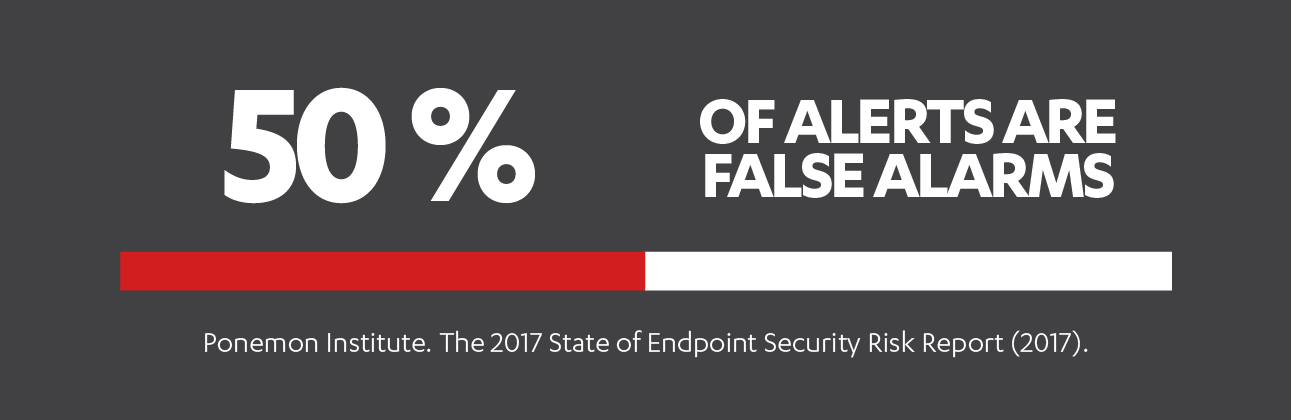 50 %

OF ALERTS ARE FALSE ALARMS

Ponemon Institute. The 2017 State of Endpoint Security Risk Report (2017).