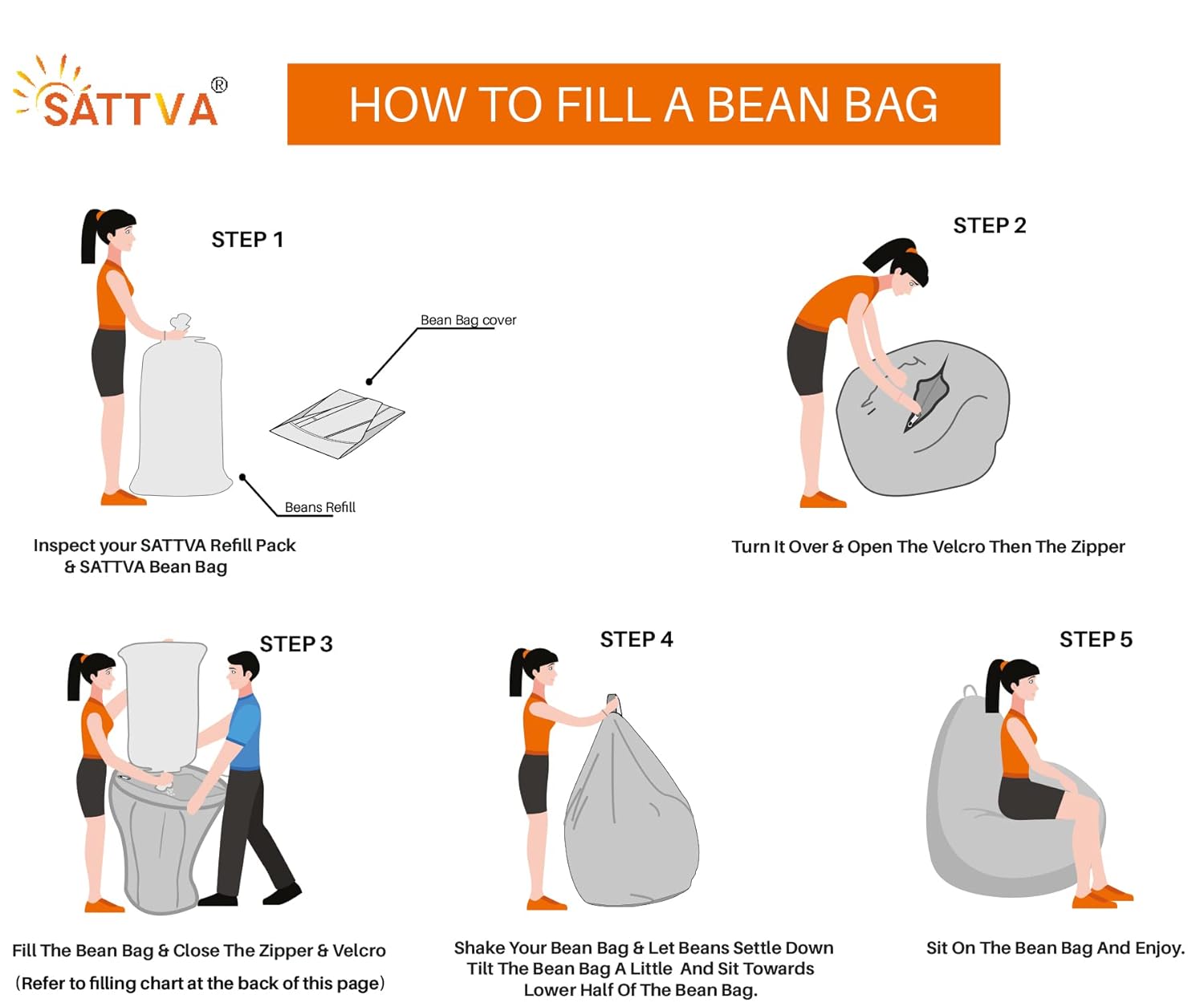 SATTVA®

HOW TO FILL A BEAN BAG

STEP 1

Bean Bag cover

Beans Refill

Inspect your SATTVA Refill Pack & SATTVA Bean Bag

STEP 2

Turn It Over & Open The Velcro Then The Zipper

STEP 3

Fill The Bean Bag & Close The Zipper & Velcro (Refer to filling chart at the back of this page)

STEP 4

Shake Your Bean Bag & Let Beans Settle Down Tilt The Bean Bag A Little And Sit Towards Lower Half Of The Bean Bag.

STEP 5

Sit On The Bean Bag And Enjoy.