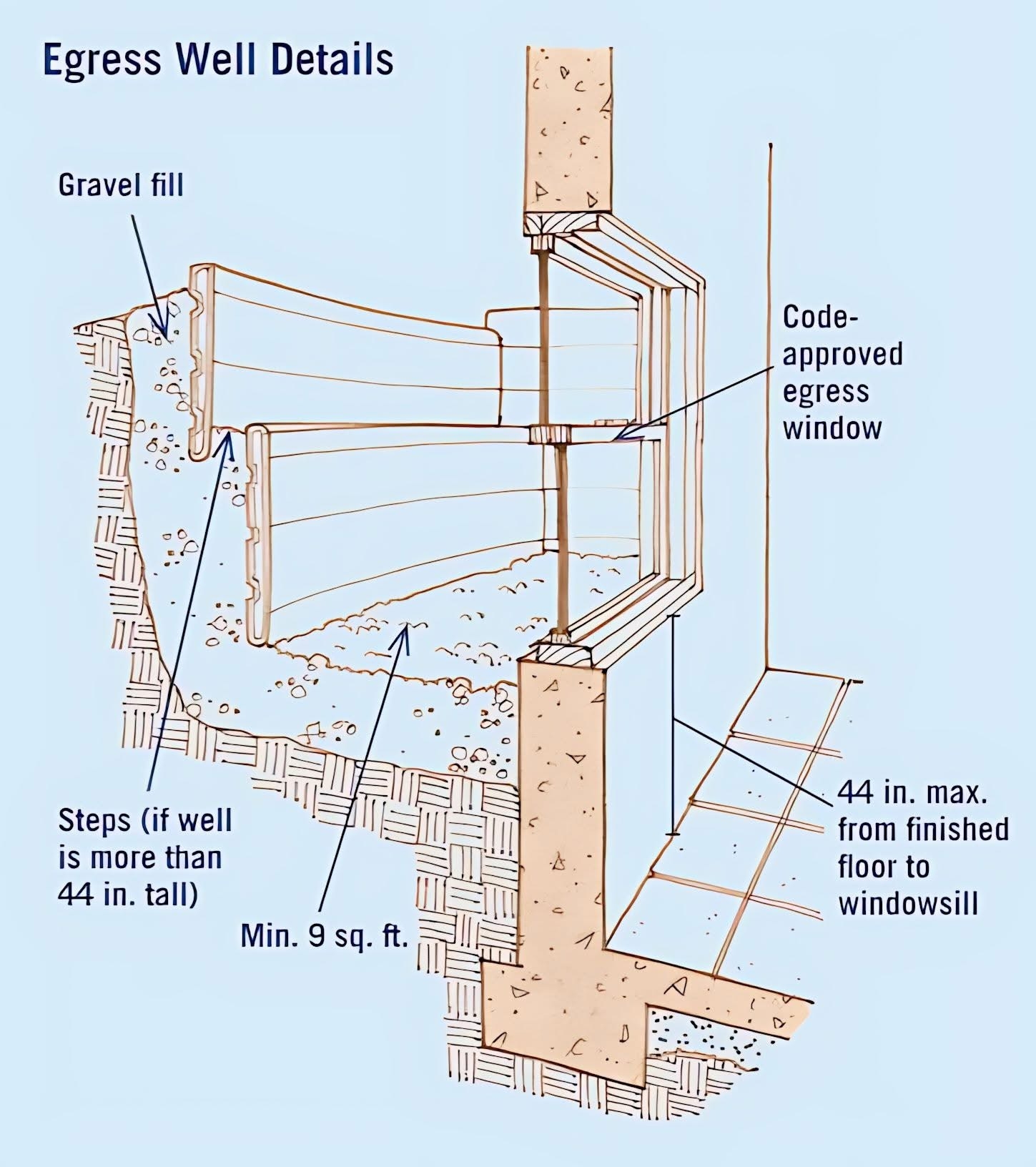 Egress Well Details

Gravel fill

Code-approved egress window

Steps (if well is more than 44 in. tall)

Min. 9 sq. ft.

44 in. max. from finished floor to windowsill