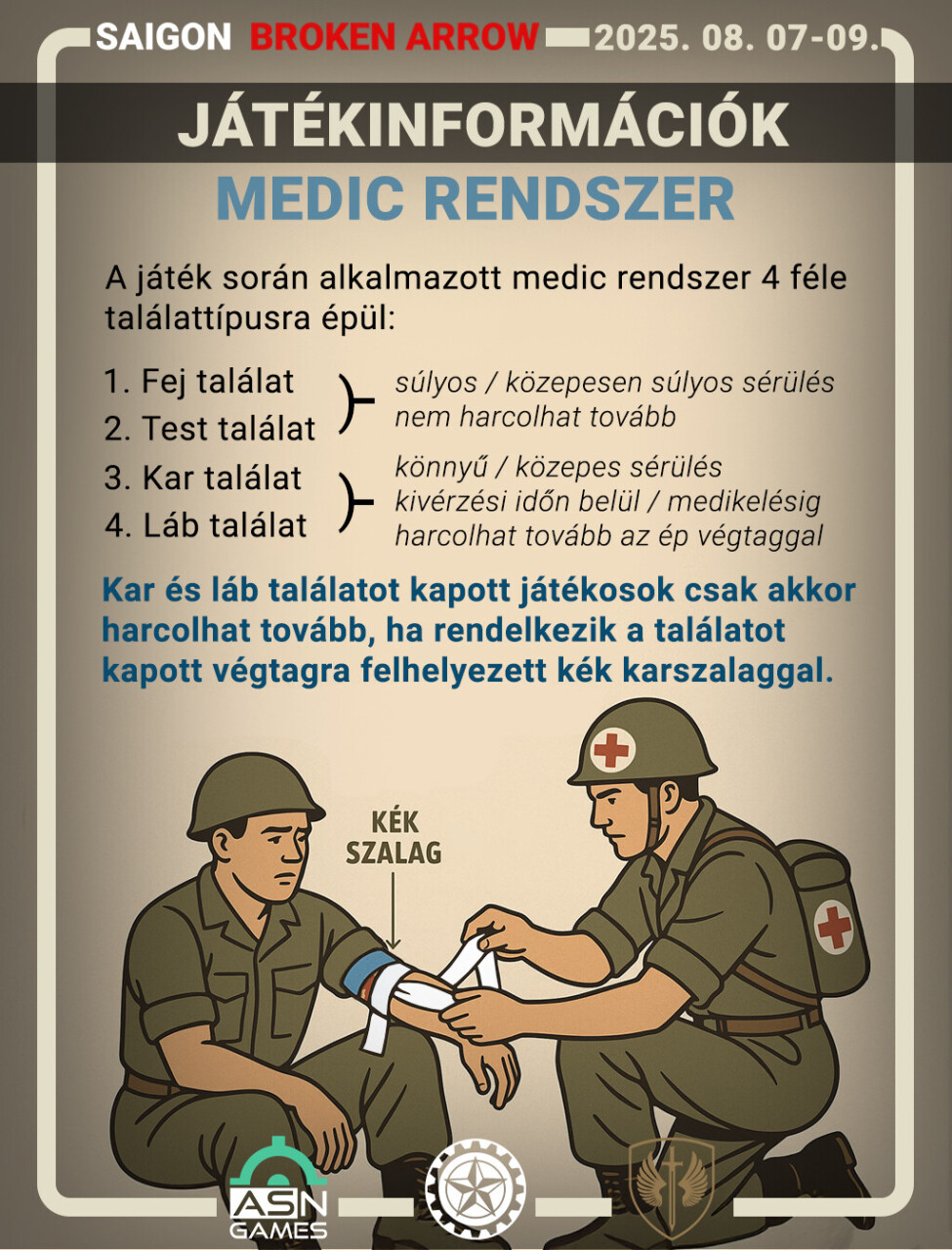 SAIGON BROKEN ARROW 2025. 08. 07-09.

JÁTÉKINFORMÁCIÓK

MEDIC RENDSZER

A játék során alkalmazott medic rendszer 4 féle találattípusra épül:

1. Fej találat
2. Test találat

súlyos / közepesen súlyos sérülés
nem harcolhat tovább

3. Kar találat
4. Láb találat

könnyű / közepes sérülés
kivérzési időn belül / medikelésig
harcolhat tovább az ép végtaggal

Kar és láb találatot kapott játékosok csak akkor harcolhat tovább, ha rendelkezik a találatot kapott végtagra felhelyezett kék karszalaggal.

KÉK SZALAG

ASN GAMES