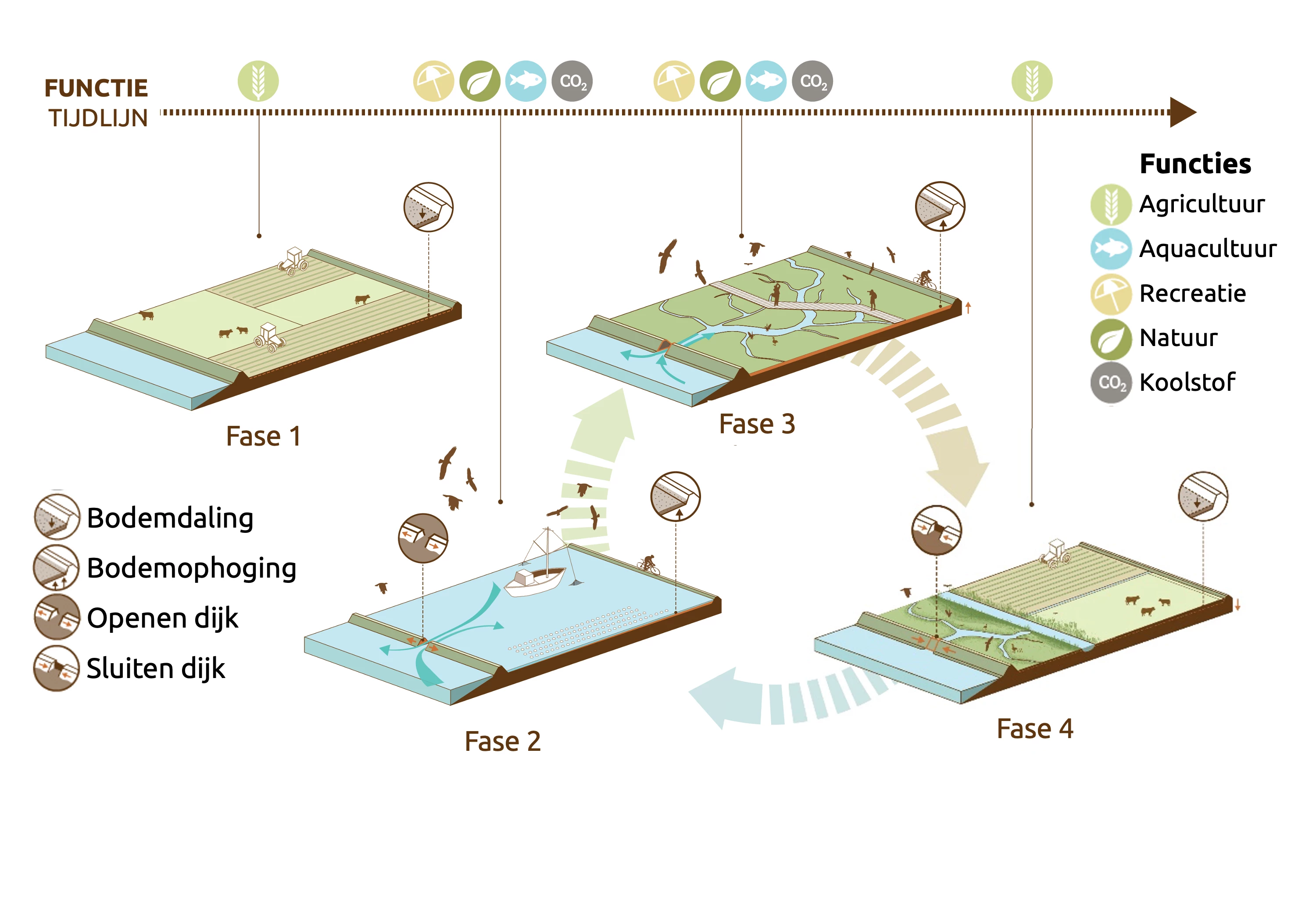 FUNCTIE
TIJDLIJN

$CO_2$ $CO_2$

Functies
Agricultuur
Aquacultuur
Recreatie
Natuur
$CO_2$ Koolstof

Fase 1

Fase 3

Bodemdaling
Bodemophoging
Openen dijk
Sluiten dijk

Fase 2

Fase 4