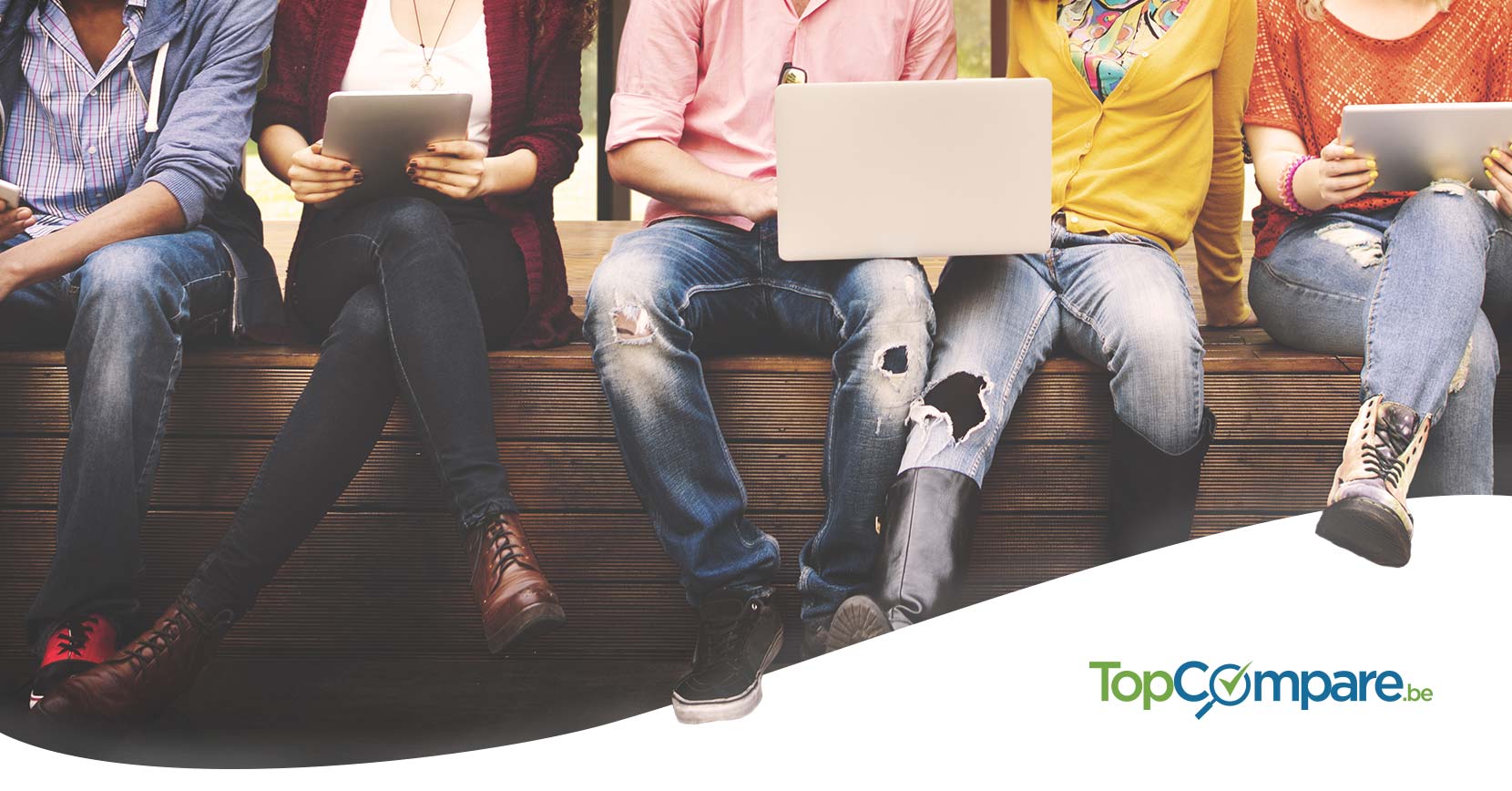 TopCompare.be