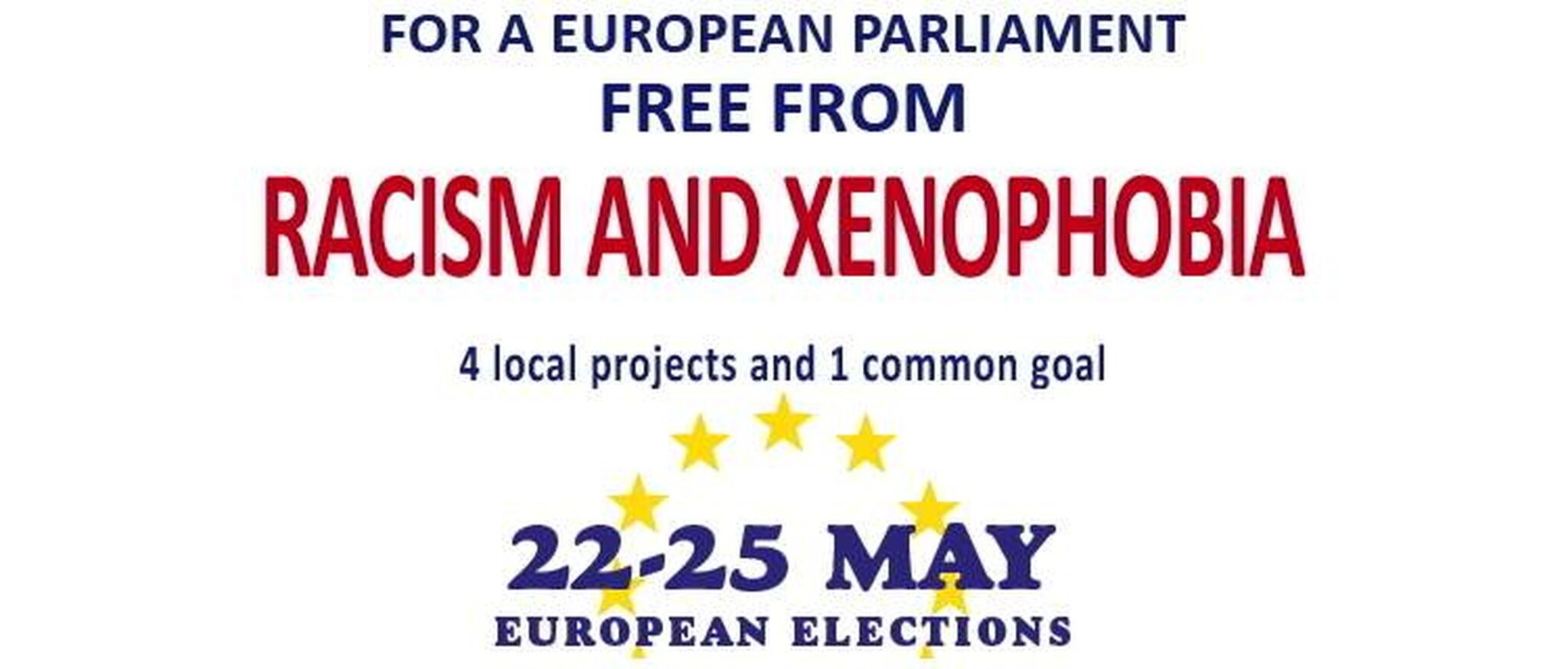 FOR A EUROPEAN PARLIAMENT
FREE FROM
RACISM AND XENOPHOBIA

4 local projects and 1 common goal

22-25 MAY
EUROPEAN ELECTIONS