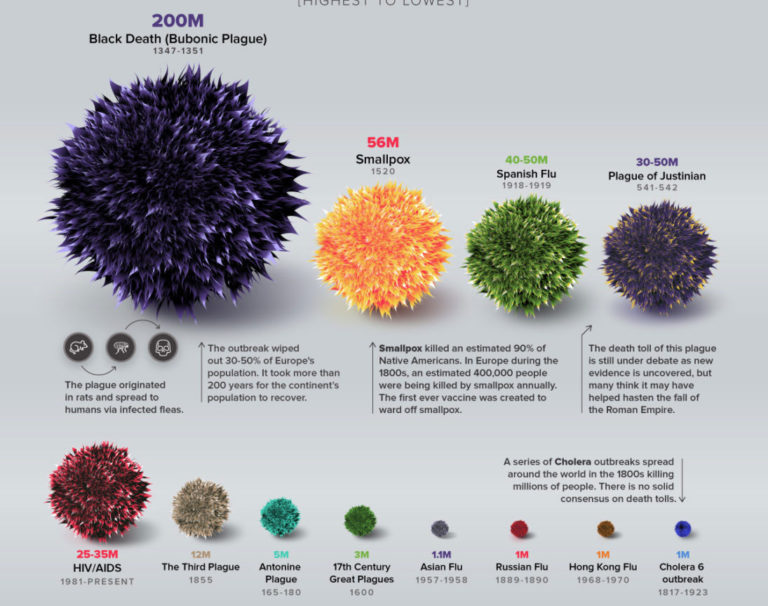 [HIGHEST TO LOWEST]

200M
Black Death (Bubonic Plague)
1347-1351

56M
Smallpox
1520

40-50M
Spanish Flu
1918-1919

30-50M
Plague of Justinian
541-542

The plague originated in rats and spread to humans via infected fleas.

The outbreak wiped out 30-50% of Europe's population. It took more than 200 years for the continent's population to recover.

Smallpox killed an estimated 90% of Native Americans. In Europe during the 1800s, an estimated 400,000 people were being killed by smallpox annually. The first ever vaccine was created to ward off smallpox.

The death toll of this plague is still under debate as new evidence is uncovered, but many think it may have helped hasten the fall of the Roman Empire.

A series of Cholera outbreaks spread around the world in the 1800s killing millions of people. There is no solid consensus on death tolls.

25-35M
HIV/AIDS
1981-PRESENT

12M
The Third Plague
1855

5M
Antonine Plague
165-180

3M
17th Century Great Plagues
1600

1.1M
Asian Flu
1957-1958

1M
Russian Flu
1889-1890

1M
Hong Kong Flu
1968-1970

1M
Cholera 6 outbreak
1817-1923